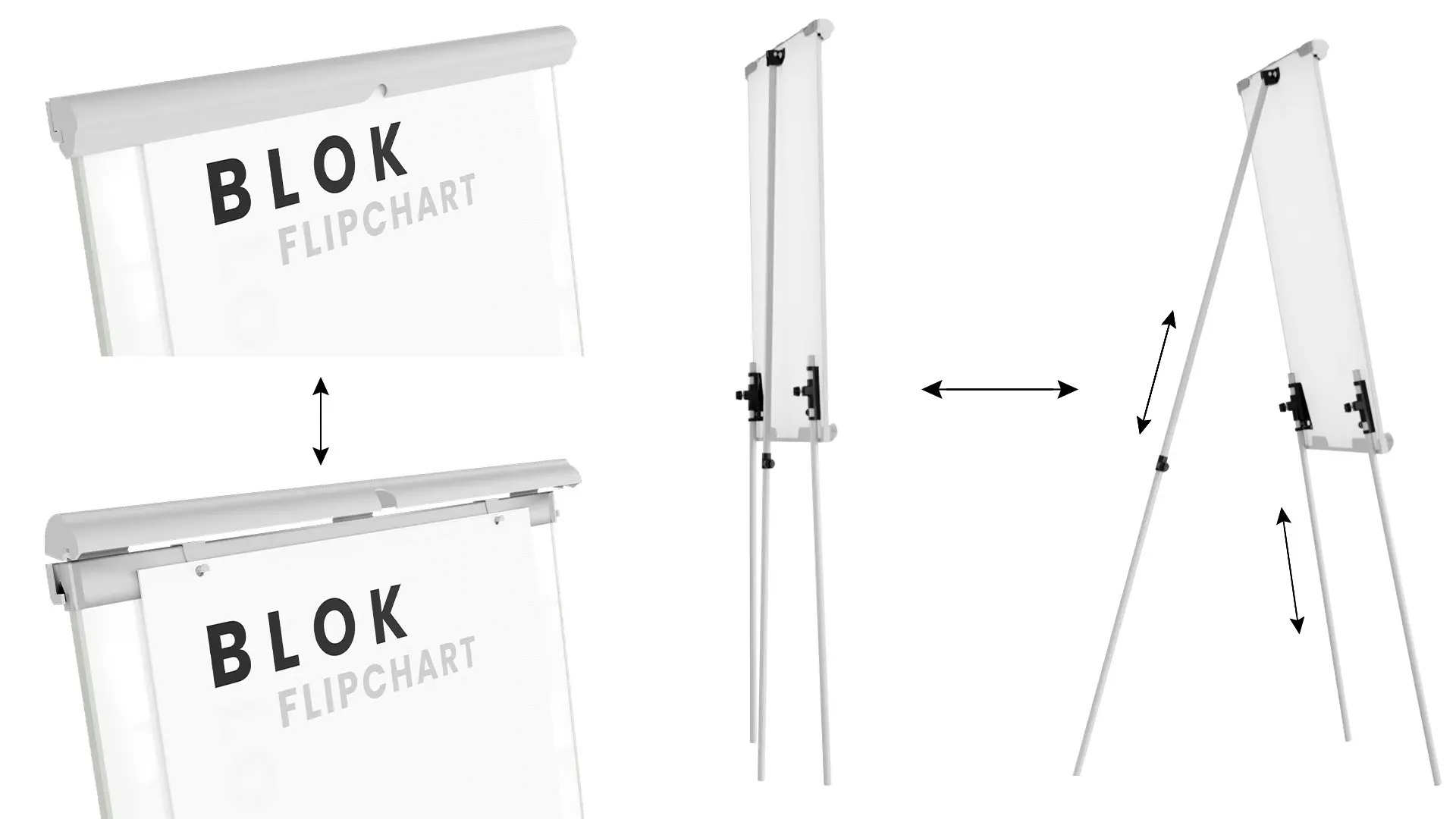 BLOK
FLIPCHART

BLOK
FLIPCHART